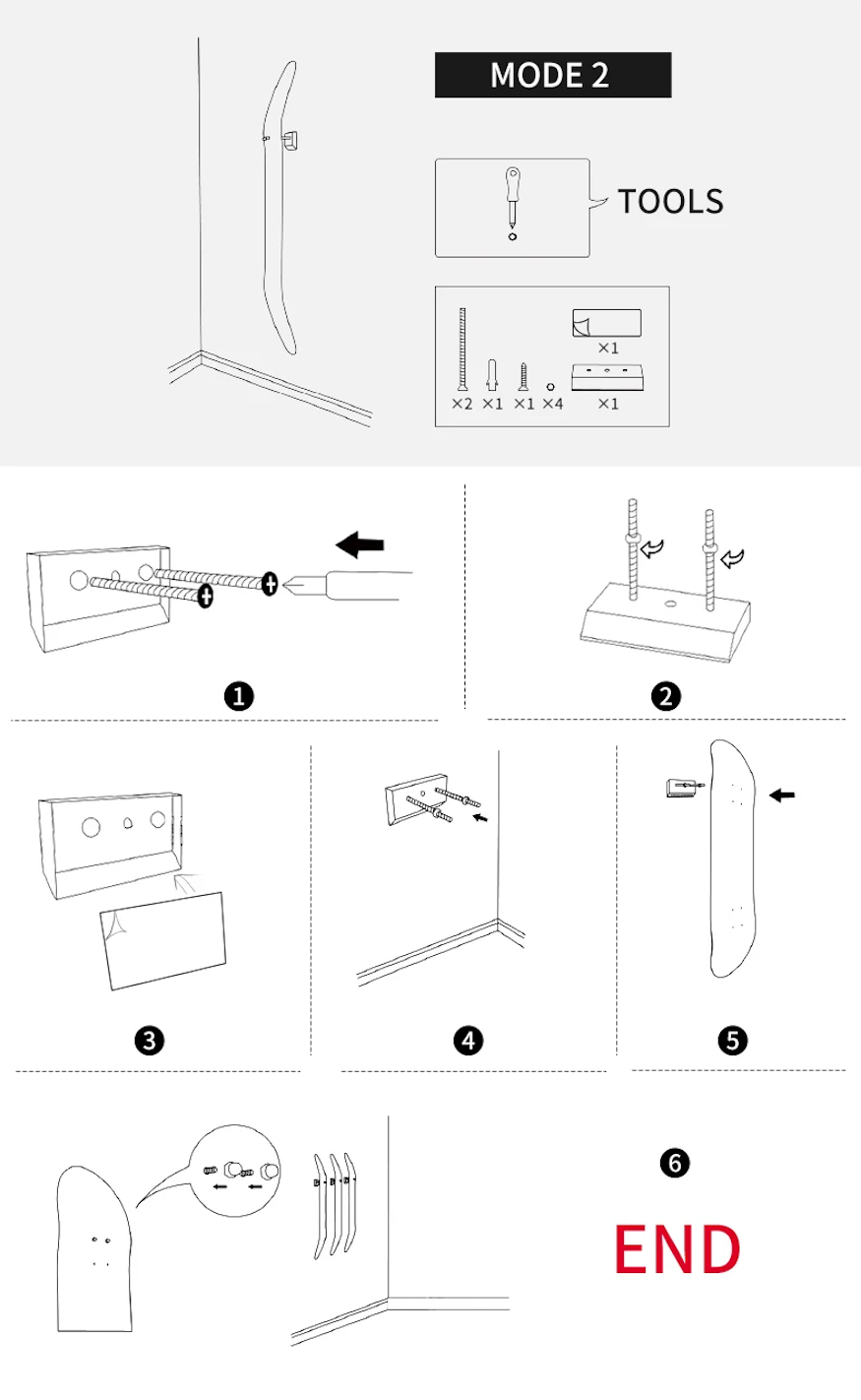 MODE 2

TOOLS

×1

×2 ×1 ×1 ×4 ×1

❶

❷

❸

❹

❺

❻

END