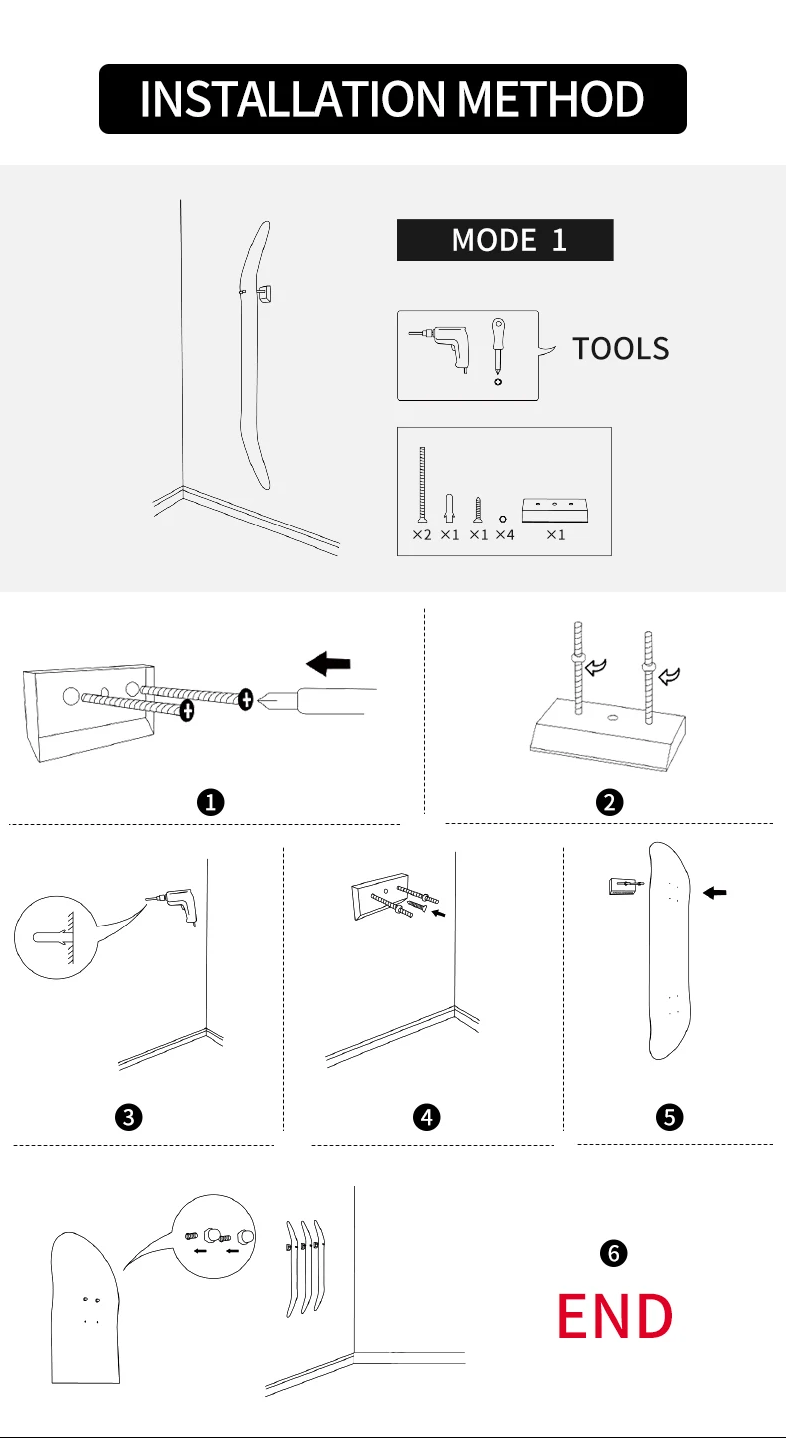 INSTALLATION METHOD

MODE 1

TOOLS

×2 ×1 ×1 ×4 ×1

❶

❷

❸

❹

❺

❻

END